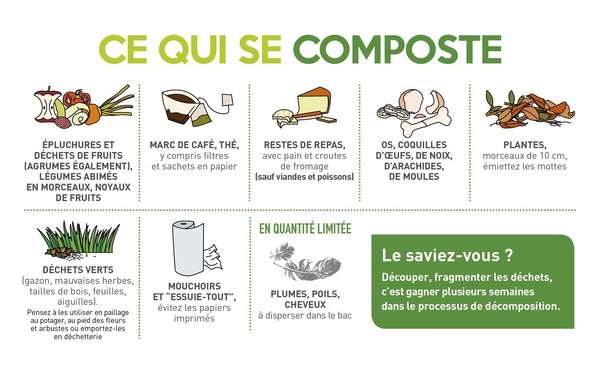 CE QUI SE COMPOSTE

ÉPLUCHURES ET DÉCHETS DE FRUITS (AGRUMES ÉGALEMENT), LÉGUMES ABIMÉS EN MORCEAUX, NOYAUX DE FRUITS

MARC DE CAFÉ, THÉ, y compris filtres et sachets en papier

RESTES DE REPAS, avec pain et croutes de fromage (sauf viandes et poissons)

OS, COQUILLES D'ŒUFS, DE NOIX, D'ARACHIDES, DE MOULES

PLANTES, morceaux de 10 cm, émiettez les mottes

DÉCHETS VERTS (gazon, mauvaises herbes, tailles de bois, feuilles, aiguilles).
Pensez à les utiliser en paillage au potager, au pied des fleurs et arbustes ou emportez-les en déchetterie

MOUCHOIRS ET "ESSUIE-TOUT", évitez les papiers imprimés

EN QUANTITÉ LIMITÉE

PLUMES, POILS, CHEVEUX
à disperser dans le bac

Le saviez-vous ?
Découper, fragmenter les déchets, c'est gagner plusieurs semaines dans le processus de décomposition.